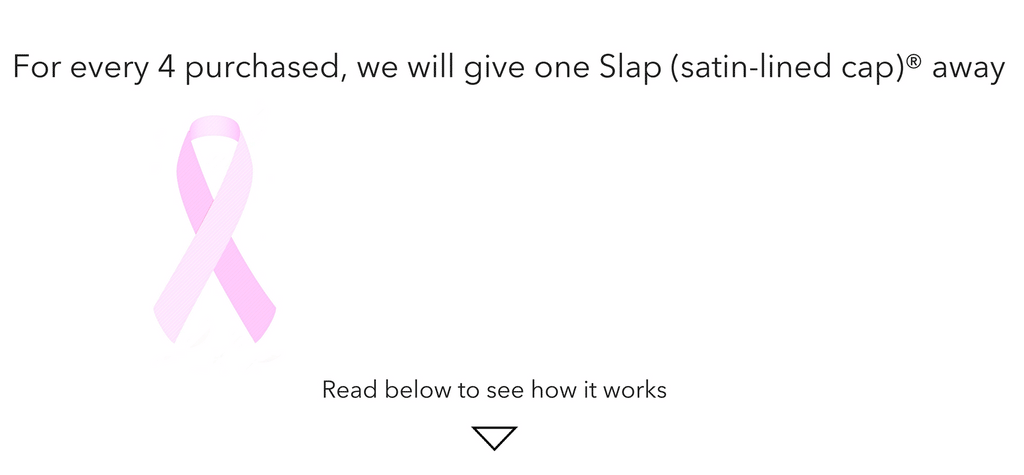 For every 4 purchased, we will give one Slap (satin-lined cap)® away

Read below to see how it works